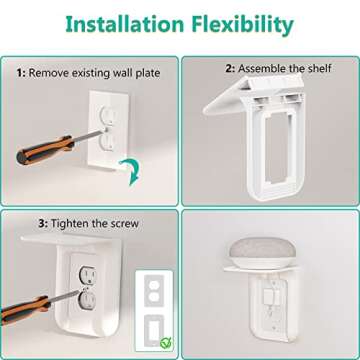 Installation Flexibility

1: Remove existing wall plate

2: Assemble the shelf

3: Tighten the screw