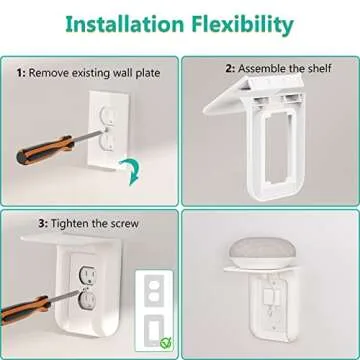 Installation Flexibility

1: Remove existing wall plate

2: Assemble the shelf

3: Tighten the screw