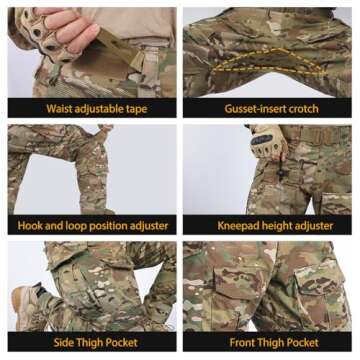 Waist adjustable tape

Gusset-insert crotch

Hook and loop position adjuster

Kneepad height adjuster

Side Thigh Pocket

Front Thigh Pocket