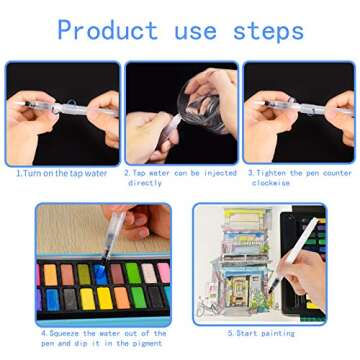 Product use steps

1.Turn on the tap water

2.Tap water can be injected directly

3.Tighten the pen counter clockwise

4.Squeeze the water out of the pen and dip it in the pigment

5.Start painting