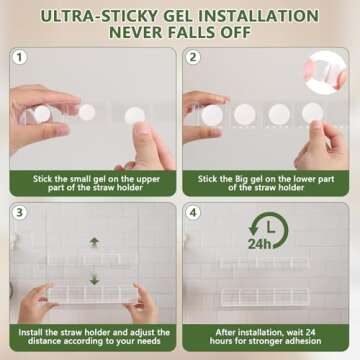 ULTRA-STICKY GEL INSTALLATION NEVER FALLS OFF

1

Stick the small gel on the upper part of the straw holder

2

Stick the Big gel on the lower part of the straw holder

3

Install the straw holder and adjust the distance according to your needs

4

24h

After installation, wait 24 hours for stronger adhesion