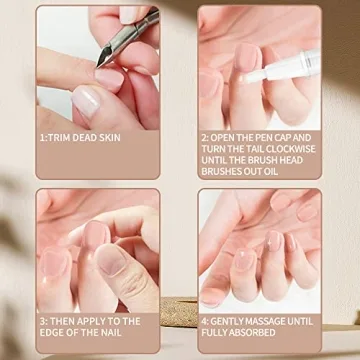 1:TRIM DEAD SKIN

2: OPEN THE PEN CAP AND TURN THE TAIL CLOCKWISE UNTIL THE BRUSH HEAD BRUSHES OUT OIL

3: THEN APPLY TO THE EDGE OF THE NAIL

4: GENTLY MASSAGE UNTIL FULLY ABSORBED