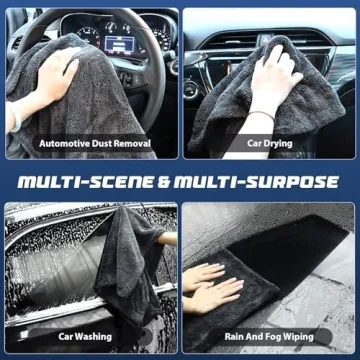 Automotive Dust Removal

Car Drying

MULTI-SCENE & MULTI-SURPOSE

Car Washing

Rain And Fog Wiping