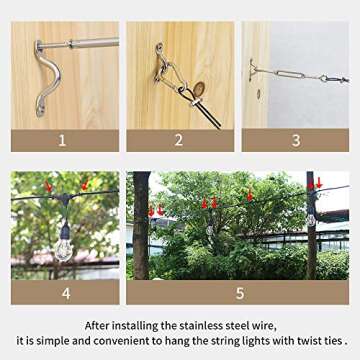 1

2

3

4

5

After installing the stainless steel wire,
it is simple and convenient to hang the string lights with twist ties .