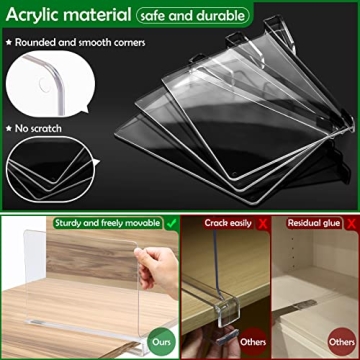 Acrylic material safe and durable

★ Rounded and smooth corners

★ No scratch

Sturdy and freely movable ✓

Ours

Crack easily X

Others

Residual glue X

Others