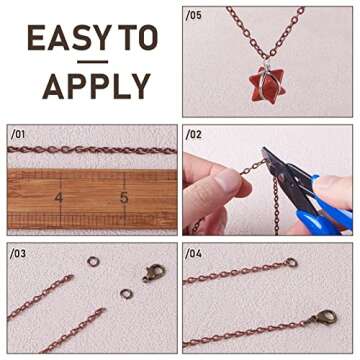 EASY TO APPLY

/05

/01

4 5

/02

/03

/04