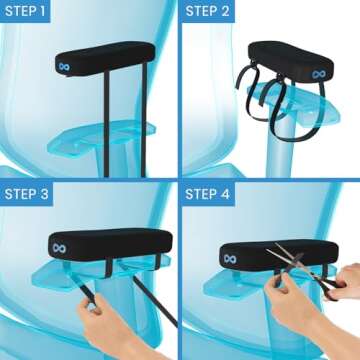 STEP 1

STEP 2

STEP 3

STEP 4