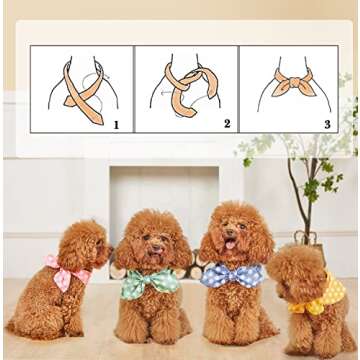 1

2

3