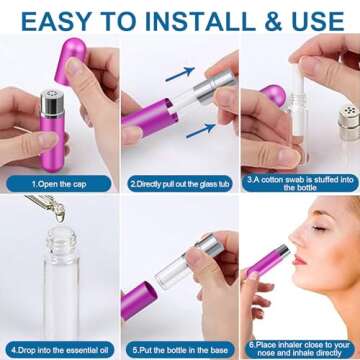 EASY TO INSTALL & USE

1.Open the cap

2.Directly pull out the glass tub

3.A cotton swab is stuffed into the bottle

4.Drop into the essential oil

5.Put the bottle in the base

6.Place inhaler close to your nose and inhale directly