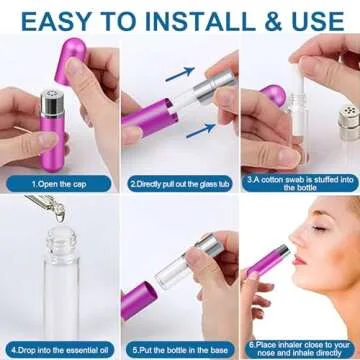 EASY TO INSTALL & USE

1.Open the cap

2.Directly pull out the glass tub

3.A cotton swab is stuffed into the bottle

4.Drop into the essential oil

5.Put the bottle in the base

6.Place inhaler close to your nose and inhale directly