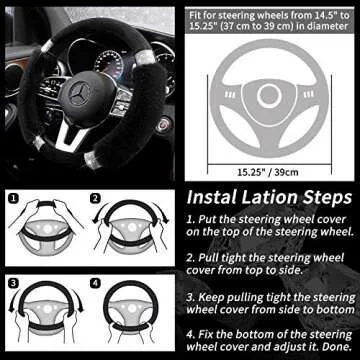 Fit for steering wheels from 14.5" to 15.25" (37 cm to 39 cm) in diameter

15.25" / 39cm

1

2

3

4

Instal Lation Steps

1. Put the steering wheel cover on the top of the steering wheel.

2. Pull tight the steering wheel cover from top to side.

3. Keep pulling tight the steering wheel cover from side to bottom

4. Fix the bottom of the steering wheel cover and adjust it. Done.