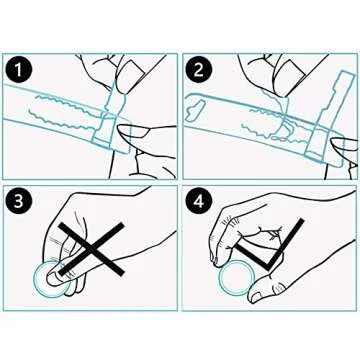 1

2

3

4