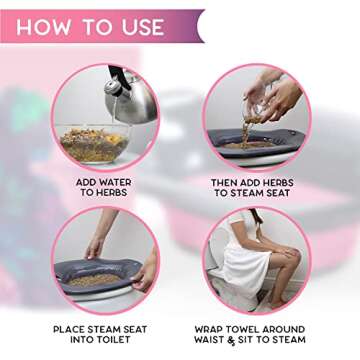 HOW TO USE

ADD WATER TO HERBS

THEN ADD HERBS TO STEAM SEAT

PLACE STEAM SEAT INTO TOILET

WRAP TOWEL AROUND WAIST & SIT TO STEAM