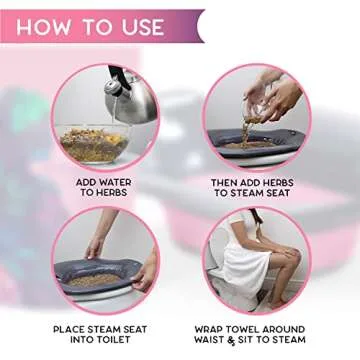 HOW TO USE

ADD WATER TO HERBS

THEN ADD HERBS TO STEAM SEAT

PLACE STEAM SEAT INTO TOILET

WRAP TOWEL AROUND WAIST & SIT TO STEAM