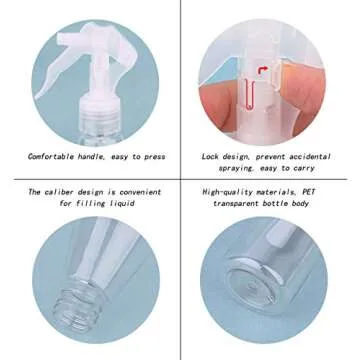 Comfortable handle, easy to press

Lock design, prevent accidental spraying, easy to carry

The caliber design is convenient for filling liquid

High-quality materials, PET transparent bottle body