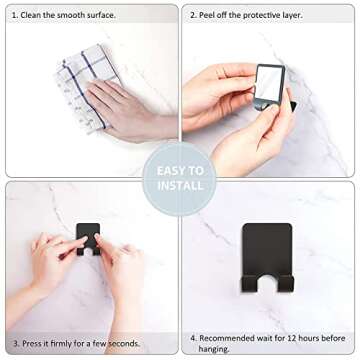 1. Clean the smooth surface.

2. Peel off the protective layer.

EASY TO INSTALL

3. Press it firmly for a few seconds.

4. Recommended wait for 12 hours before hanging.