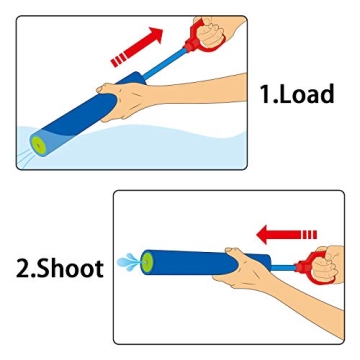 1.Load

2.Shoot