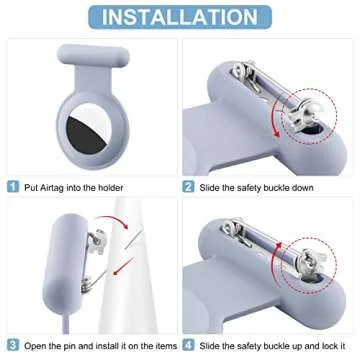 INSTALLATION

1 Put Airtag into the holder

2 Slide the safety buckle down

3 Open the pin and install it on the items

4 Slide the safety buckle up and lock it