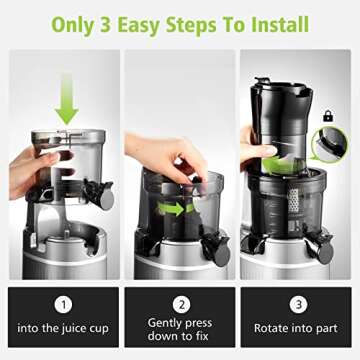 Only 3 Easy Steps To Install

1
into the juice cup

2
Gently press down to fix

3
Rotate into part