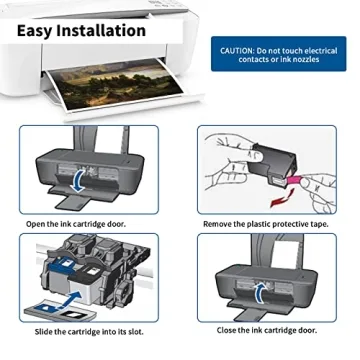 Easy Installation

CAUTION: Do not touch electrical contacts or ink nozzles

Open the ink cartridge door.

Remove the plastic protective tape.

Slide the cartridge into its slot.

Close the ink cartridge door.