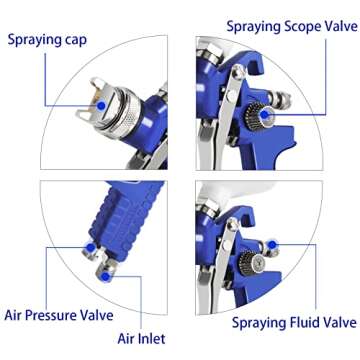 Spraying cap

Spraying Scope Valve

Air Pressure Valve

Air Inlet

Spraying Fluid Valve