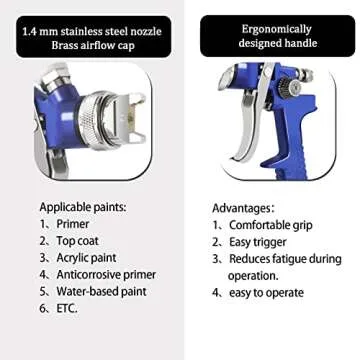 1.4 mm stainless steel nozzle
Brass airflow cap

Applicable paints:
1、Primer
2、Top coat
3、Acrylic paint
4、Anticorrosive primer
5、Water-based paint
6、ETC.

Ergonomically
designed handle

Advantages:
1、Comfortable grip
2、Easy trigger
3、Reduces fatigue during operation.
4、easy to operate