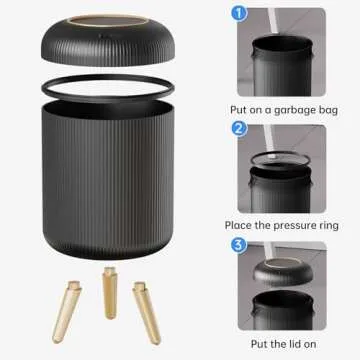 1
Put on a garbage bag
2
Place the pressure ring
3
Put the lid on