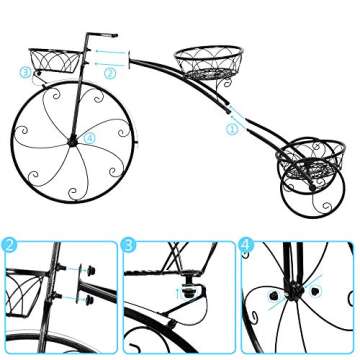 3
2
4
1
2
3
4