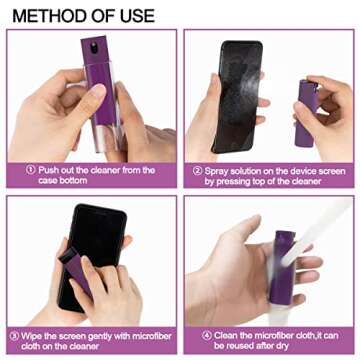 METHOD OF USE

① Push out the cleaner from the case bottom

② Spray solution on the device screen by pressing top of the cleaner

③ Wipe the screen gently with microfiber cloth on the cleaner

④ Clean the microfiber cloth,it can be reused after dry