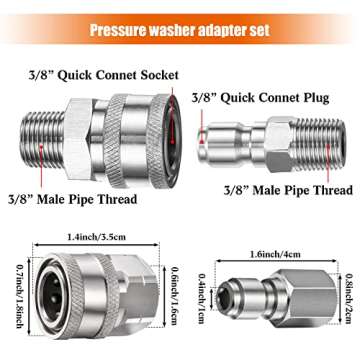 Pressure washer adapter set

3/8” Quick Connet Socket

3/8” Quick Connet Plug

3/8” Male Pipe Thread

3/8” Male Pipe Thread

1.4inch/3.5cm

0.7inch/1.8inch

0.6inch/1.6cm

1.6inch/4cm

0.4inch/1cm

0.8inch/2cm