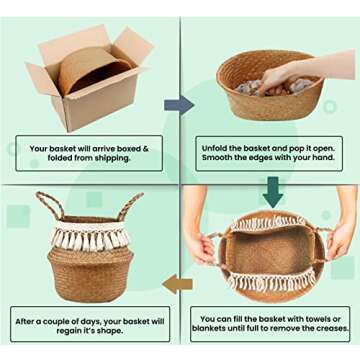 Your basket will arrive boxed & folded from shipping.

Unfold the basket and pop it open. Smooth the edges with your hand.

You can fill the basket with towels or blankets until full to remove the creases.

After a couple of days, your basket will regain it's shape.