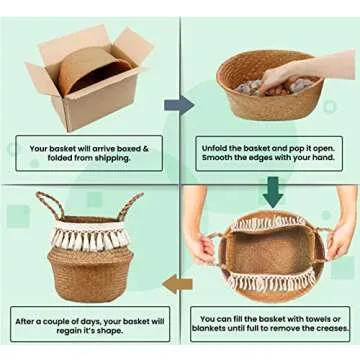 Your basket will arrive boxed & folded from shipping.

Unfold the basket and pop it open. Smooth the edges with your hand.

You can fill the basket with towels or blankets until full to remove the creases.

After a couple of days, your basket will regain it's shape.