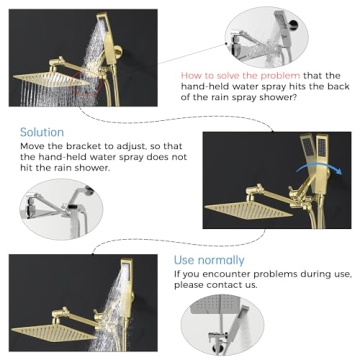 How to solve the problem that the hand-held water spray hits the back of the rain spray shower?

Solution
Move the bracket to adjust, so that the hand-held water spray does not hit the rain shower.

Use normally
If you encounter problems during use, please contact us.