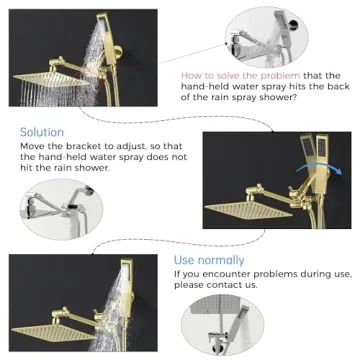 How to solve the problem that the hand-held water spray hits the back of the rain spray shower?

Solution
Move the bracket to adjust, so that the hand-held water spray does not hit the rain shower.

Use normally
If you encounter problems during use, please contact us.