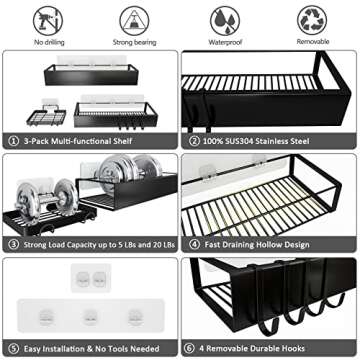 No drilling

Strong bearing

Waterproof

Removable

① 3-Pack Multi-functional Shelf

② 100% SUS304 Stainless Steel

③ Strong Load Capacity up to 5 LBs and 20 LBs

④ Fast Draining Hollow Design

⑤ Easy Installation & No Tools Needed

⑥ 4 Removable Durable Hooks