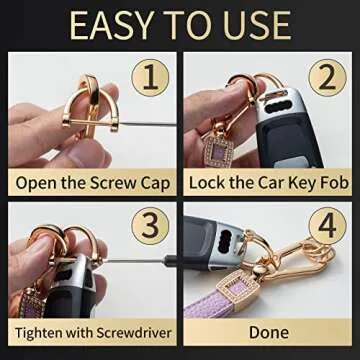 EASY TO USE

1

Open the Screw Cap

2

Lock the Car Key Fob

3

Tighten with Screwdriver

4

Done