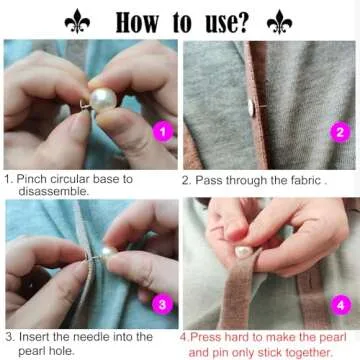 How to use?

1

1. Pinch circular base to disassemble.

2

2. Pass through the fabric .

3

3. Insert the needle into the pearl hole.

4

4.Press hard to make the pearl and pin only stick together.