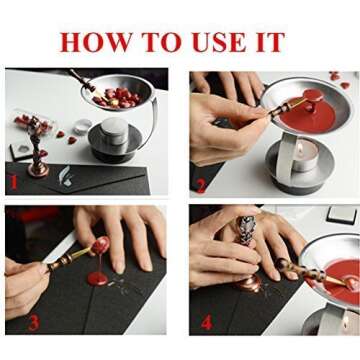 HOW TO USE IT

1

2

3

4