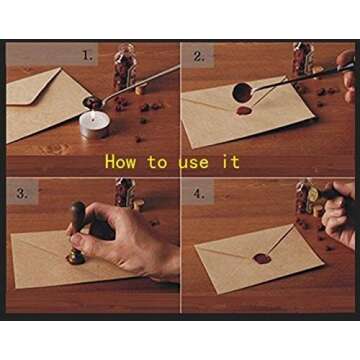 1.

2.

How to use it

3.

4.