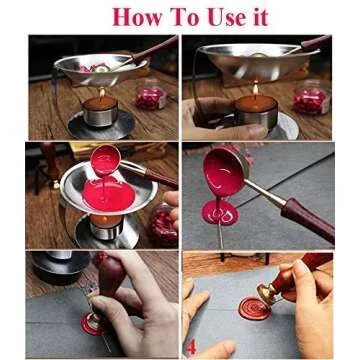 How To Use it

4