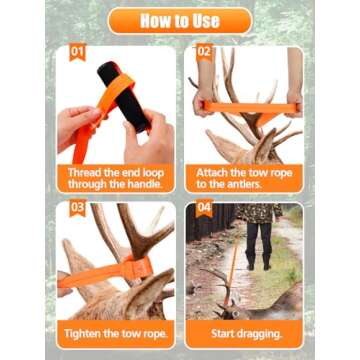 How to Use

01

Thread the end loop through the handle.

02

Attach the tow rope to the antlers.

03

Tighten the tow rope.

04

Start dragging.