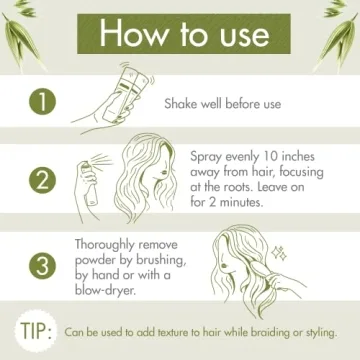 How to use

1

Shake well before use

2

Spray evenly 10 inches away from hair, focusing at the roots. Leave on for 2 minutes.

3

Thoroughly remove powder by brushing, by hand or with a blow-dryer.

TIP: Can be used to add texture to hair while braiding or styling.