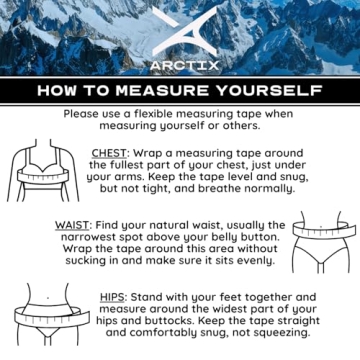 ARCTIX

HOW TO MEASURE YOURSELF

Please use a flexible measuring tape when measuring yourself or others.

CHEST: Wrap a measuring tape around the fullest part of your chest, just under your arms. Keep the tape level and snug, but not tight, and breathe normally.

WAIST: Find your natural waist, usually the narrowest spot above your belly button. Wrap the tape around this area without sucking in and make sure it sits evenly.

HIPS: Stand with your feet together and measure around the widest part of your hips and buttocks. Keep the tape straight and comfortably snug, not squeezing.