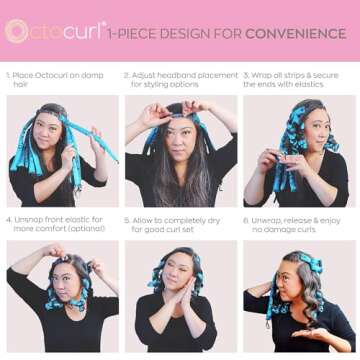 Octocurl® 1-PIECE DESIGN FOR CONVENIENCE

1. Place Octocurl on damp hair

2. Adjust headband placement for styling options

3. Wrap all strips & secure the ends with elastics

4. Unsnap front elastic for more comfort (optional)

5. Allow to completely dry for good curl set

6. Unwrap, release & enjoy no damage curls