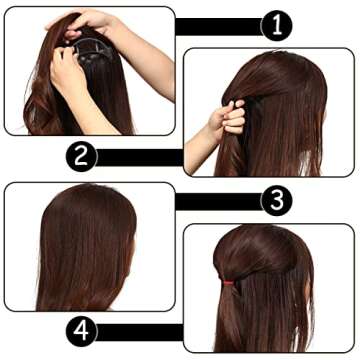 1
2
3
4