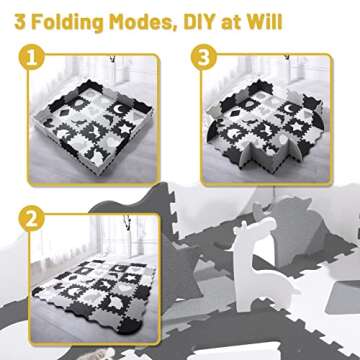 3 Folding Modes, DIY at Will

1

3

2