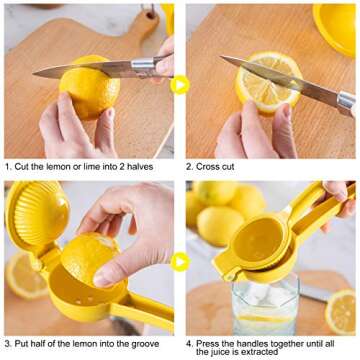 1. Cut the lemon or lime into 2 halves

2. Cross cut

3. Put half of the lemon into the groove

4. Press the handles together until all the juice is extracted