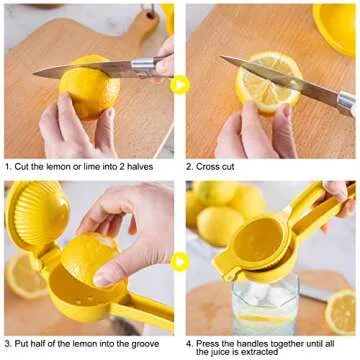 1. Cut the lemon or lime into 2 halves

2. Cross cut

3. Put half of the lemon into the groove

4. Press the handles together until all the juice is extracted