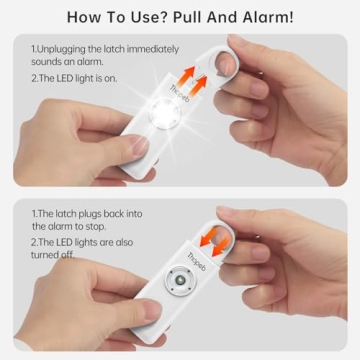 How To Use? Pull And Alarm!

1.Unplugging the latch immediately sounds an alarm.

2.The LED light is on.

Thopeb

1.The latch plugs back into the alarm to stop.

2.The LED lights are also turned off.

Thopeb