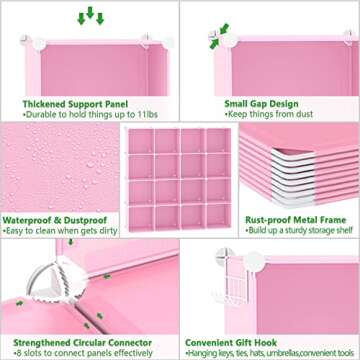 Thickened Support Panel
•Durable to hold things up to 11lbs

Small Gap Design
•Keep things from dust

Waterproof & Dustproof
•Easy to clean when gets dirty

Rust-proof Metal Frame
•Build up a sturdy storage shelf

Strengthened Circular Connector
•8 slots to connect panels effectively

Convenient Gift Hook
•Hanging keys, ties, hats, umbrellas,convenient tools